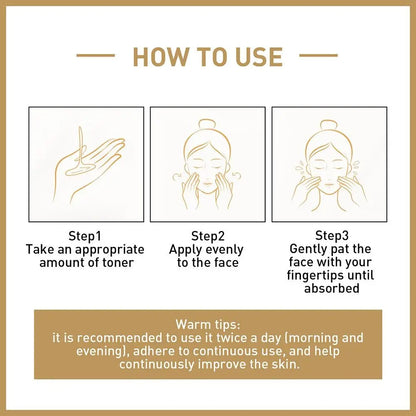 HOW TO USE

Step1
Take an appropriate amount of toner

Step2
Apply evenly to the face

Step3
Gently pat the face with your fingertips until absorbed

Warm tips:
it is recommended to use it twice a day (morning and evening), adhere to continuous use, and help continuously improve the skin.