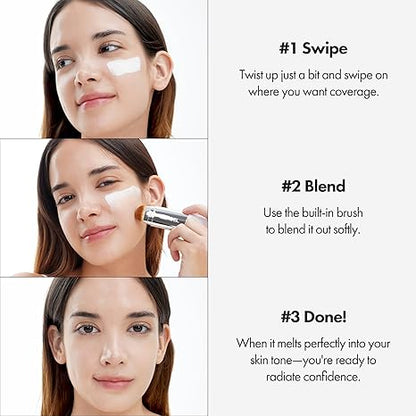 #1 Swipe

Twist up just a bit and swipe on where you want coverage.

#2 Blend

Use the built-in brush to blend it out softly.

#3 Done!

When it melts perfectly into your skin tone—you're ready to radiate confidence.