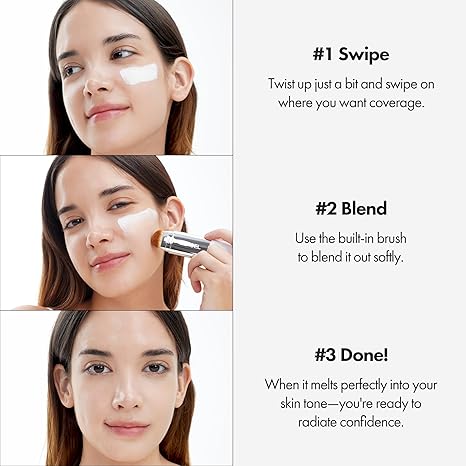 #1 Swipe

Twist up just a bit and swipe on where you want coverage.

#2 Blend

Use the built-in brush to blend it out softly.

#3 Done!

When it melts perfectly into your skin tone—you're ready to radiate confidence.